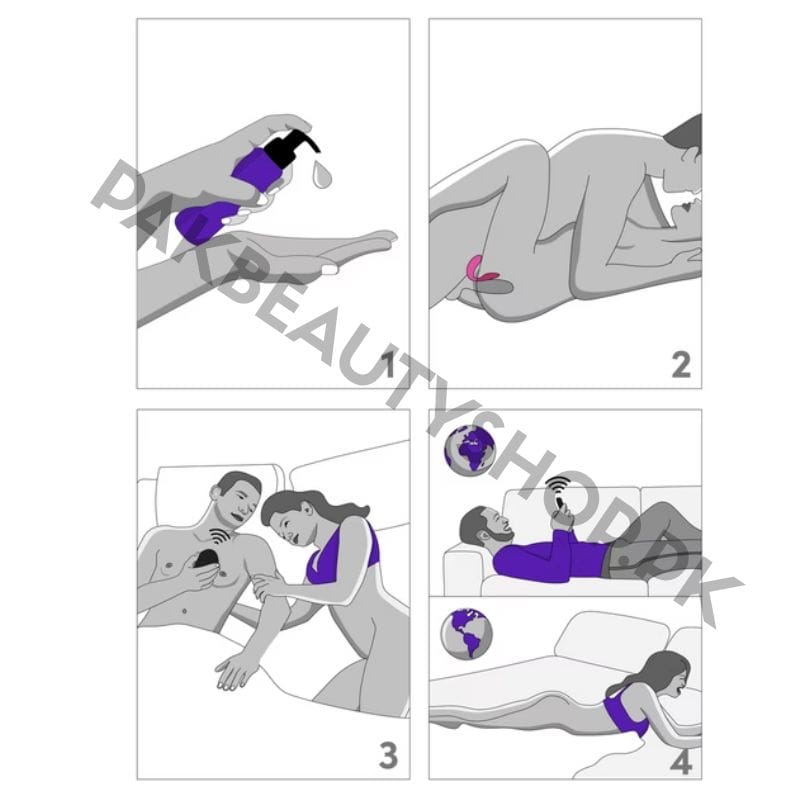 PAKBEAUTYSHOP.PK

1

2

3

4